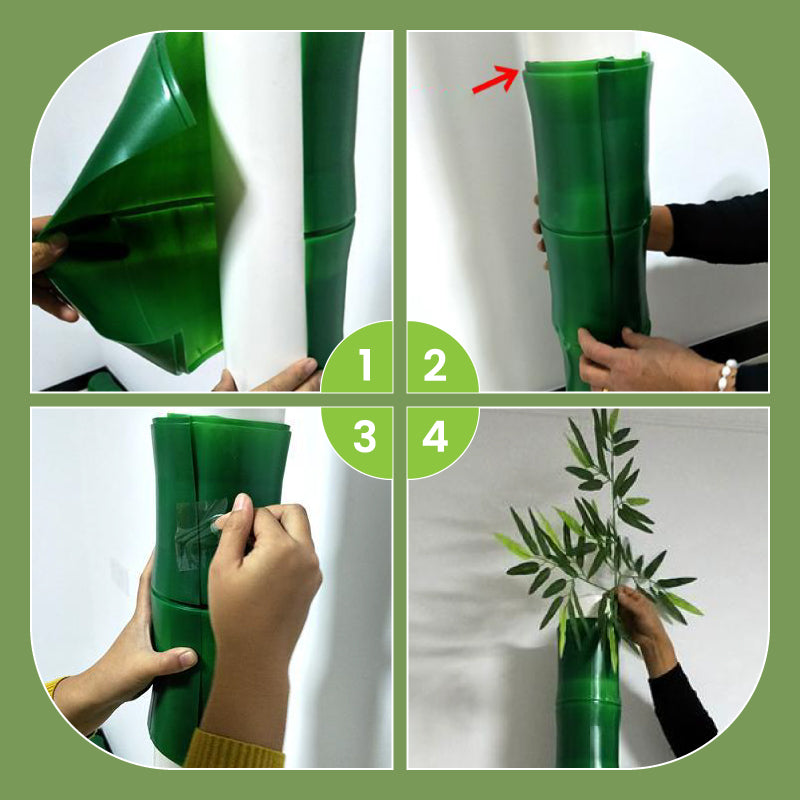 1
2
3
4