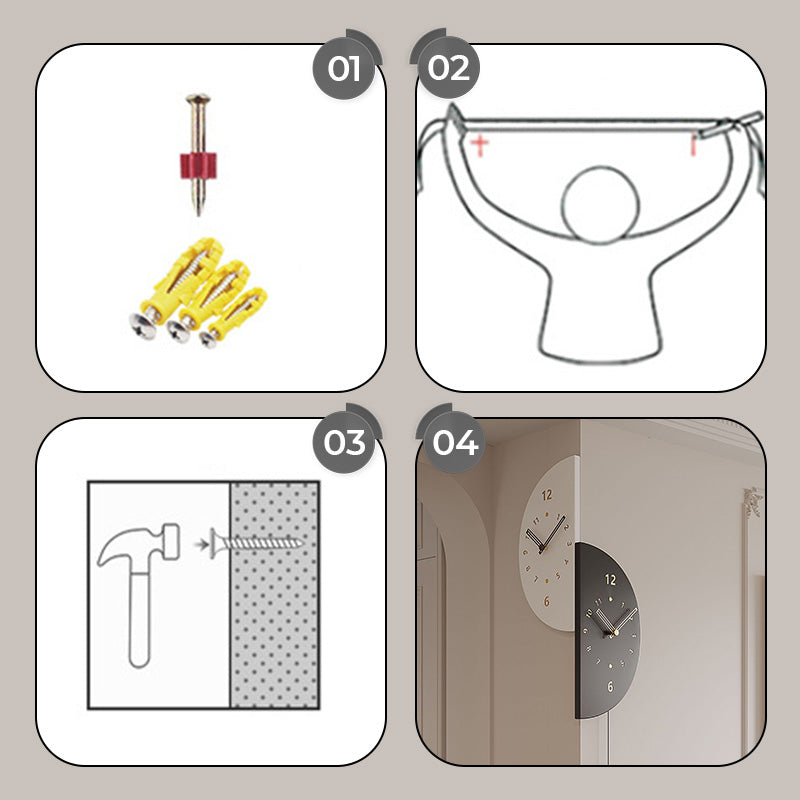 01

02

03

04

12

6

12

6